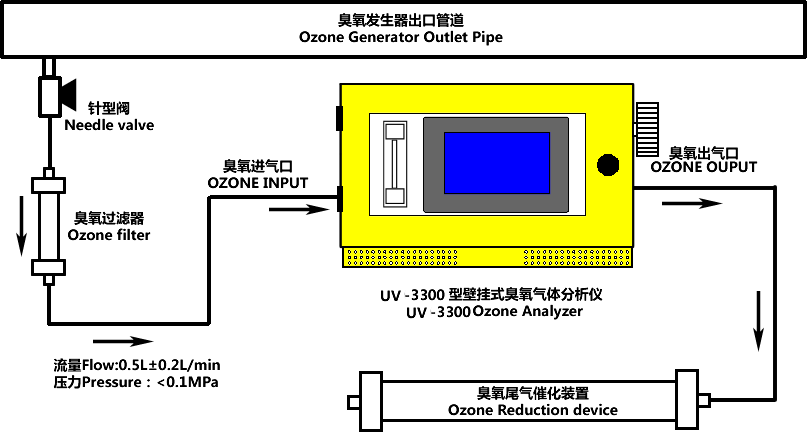 臭氧发生器出口管道
Ozone Generator Outlet Pipe

针型阀
Needle valve

臭氧过滤器
Ozone filter

臭氧进气口
OZONE INPUT

臭氧出气口
OZONE OUPUT

UV -3300 型壁挂式臭氧气体分析仪
UV -3300 Ozone Analyzer

流量Flow:0.5L±0.2L/min
压力Pressure：<0.1MPa

臭氧尾气催化装置
Ozone Reduction device